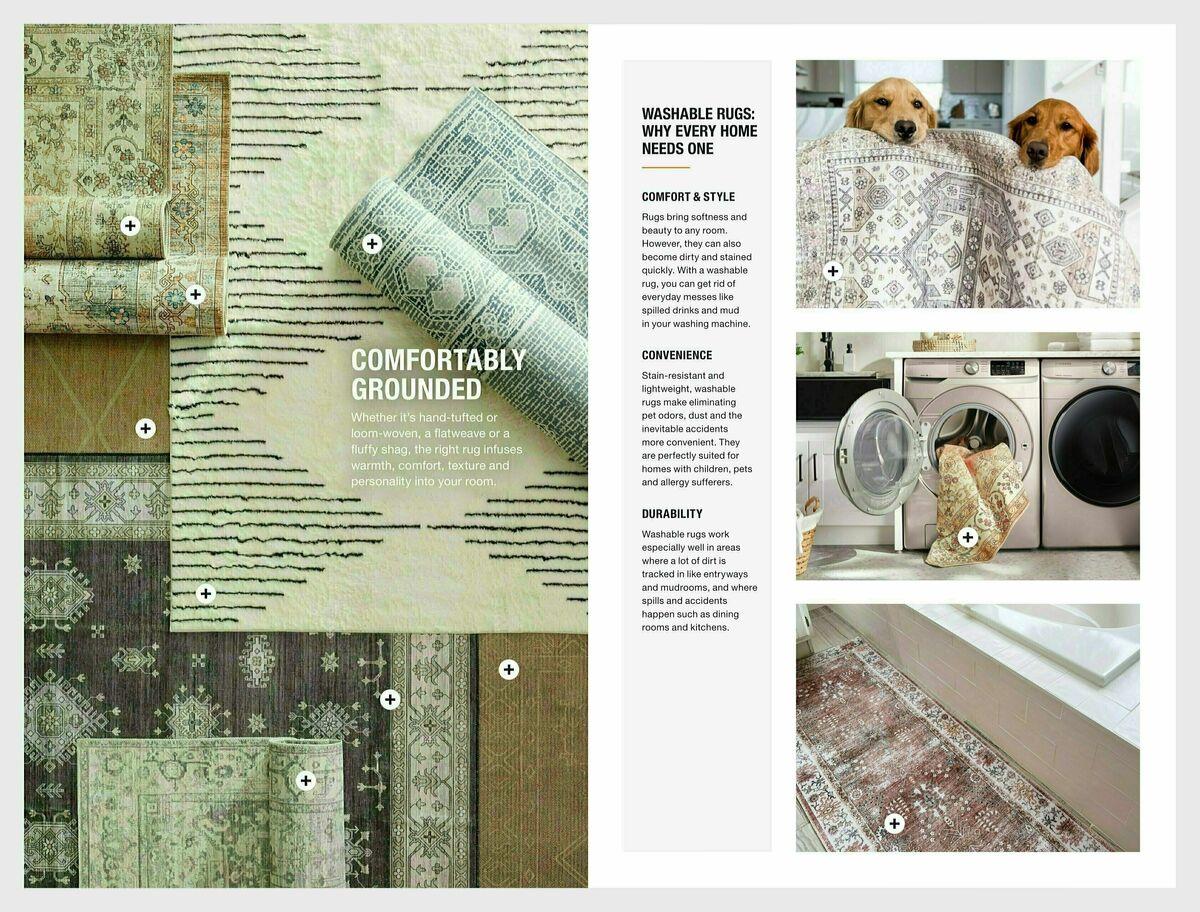 COMFORTABLY GROUNDED

Whether it's hand-tufted or loom-woven, a flatweave or a fluffy shag, the right rug infuses warmth, comfort, texture and personality into your room.

WASHABLE RUGS: WHY EVERY HOME NEEDS ONE

COMFORT & STYLE

Rugs bring softness and beauty to any room. However, they can also become dirty and stained quickly. With a washable rug, you can get rid of everyday messes like spilled drinks and mud in your washing machine.

CONVENIENCE

Stain-resistant and lightweight, washable rugs make eliminating pet odors, dust and the inevitable accidents more convenient. They are perfectly suited for homes with children, pets and allergy sufferers.

DURABILITY

Washable rugs work especially well in areas where a lot of dirt is tracked in like entryways and mudrooms, and where spills and accidents happen such as dining rooms and kitchens.