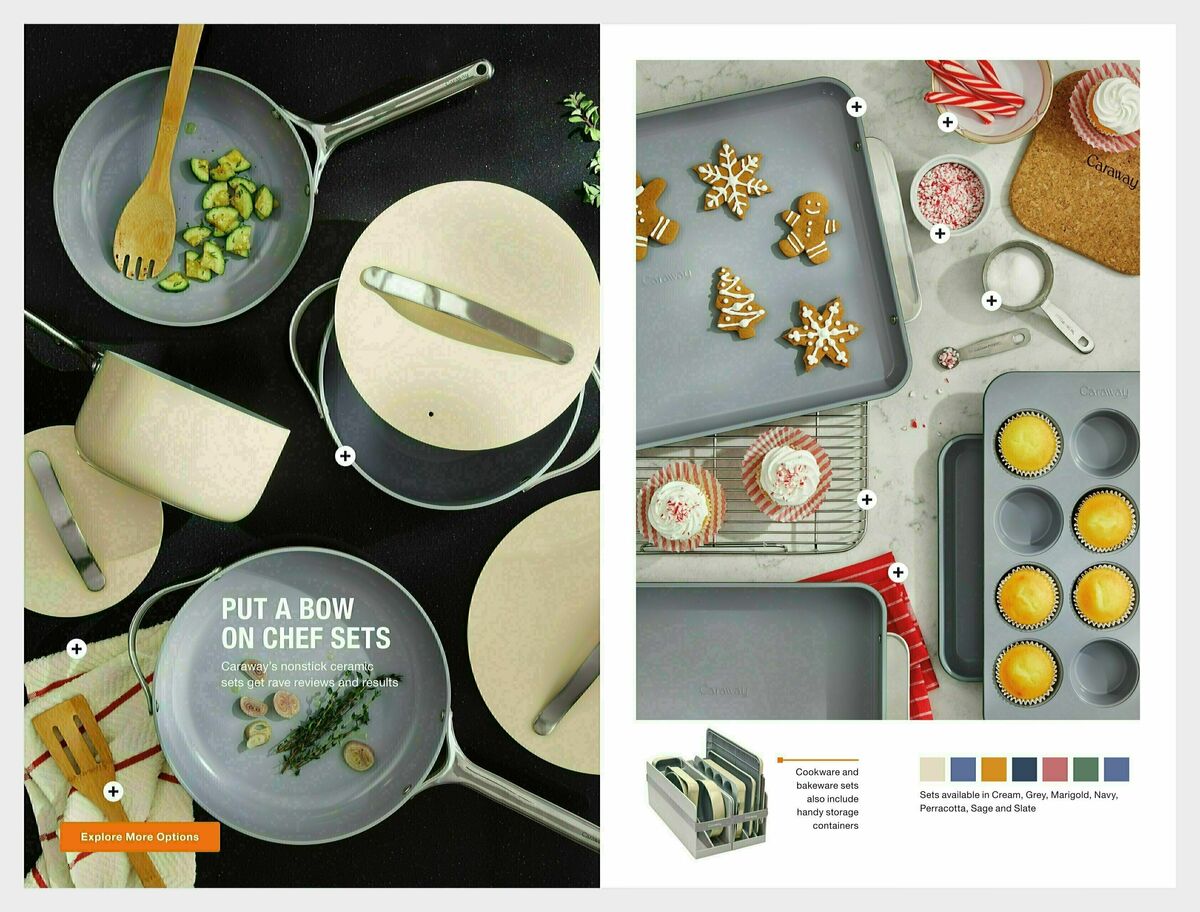 PUT A BOW ON CHEF SETS

Caraway's nonstick ceramic sets get rave reviews and results

Explore More Options

Caraway

Caraway

Caraway

Caraway

Cookware and bakeware sets also include handy storage containers

Sets available in Cream, Grey, Marigold, Navy, Perracotta, Sage and Slate