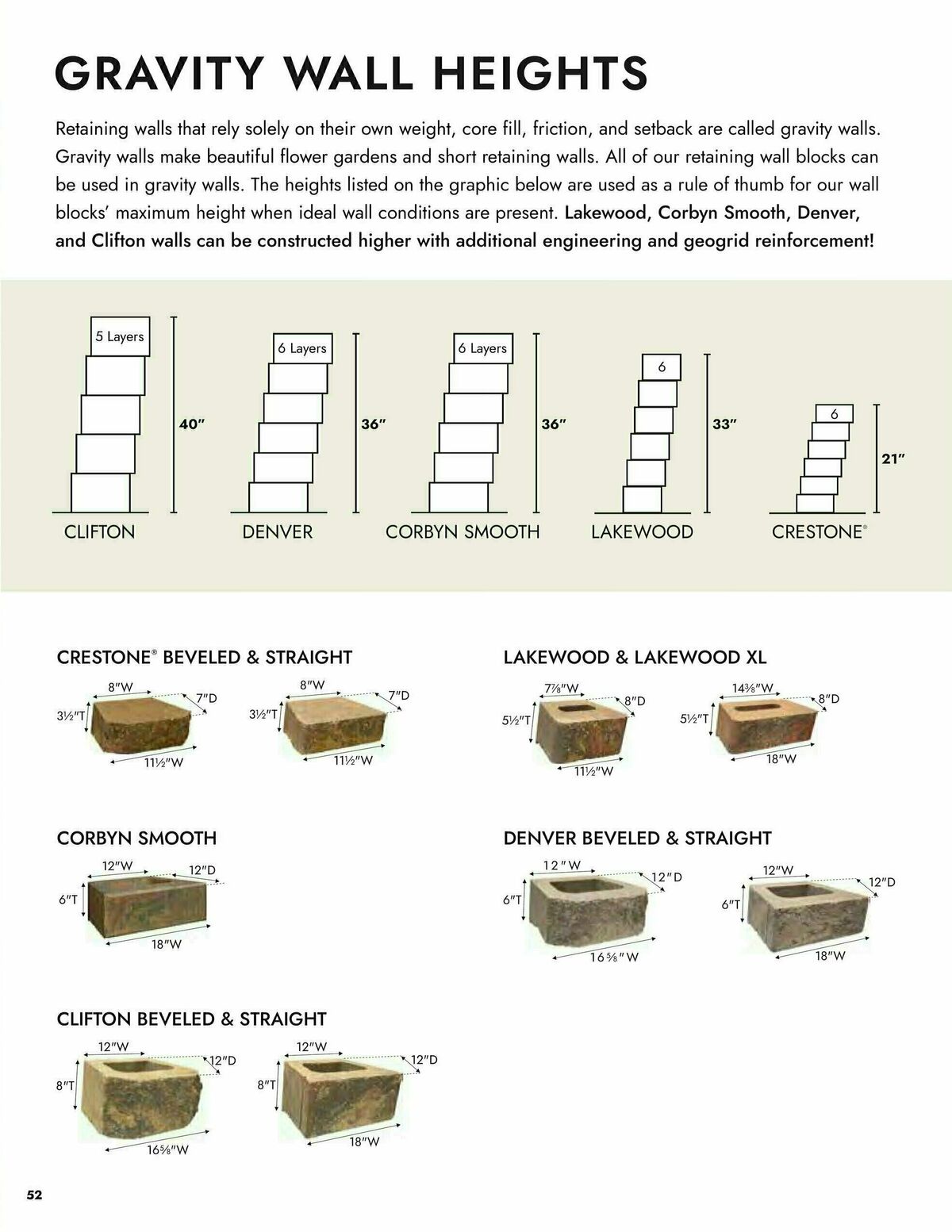 GRAVITY WALL HEIGHTS

Retaining walls that rely solely on their own weight, core fill, friction, and setback are called gravity walls. Gravity walls make beautiful flower gardens and short retaining walls. All of our retaining wall blocks can be used in gravity walls. The heights listed on the graphic below are used as a rule of thumb for our wall blocks' maximum height when ideal wall conditions are present. Lakewood, Corbyn Smooth, Denver, and Clifton walls can be constructed higher with additional engineering and geogrid reinforcement!

5 Layers
40"
CLIFTON

6 Layers
36"
DENVER

6 Layers
36"
CORBYN SMOOTH

6
33"
LAKEWOOD

6
21"
CRESTONE®

CRESTONE® BEVELED & STRAIGHT
8"W
7"D
3½"T
11½"W
8"W
7"D
3½"T
11½"W

LAKEWOOD & LAKEWOOD XL
7⅞"W
8"D
5½"T
11½"W
14⅜"W
8"D
5½"T
18"W

CORBYN SMOOTH
12"W
12"D
6"T
18"W

DENVER BEVELED & STRAIGHT
12"W
12"D
6"T
16⅝"W
12"W
12"D
6"T
18"W

CLIFTON BEVELED & STRAIGHT
12"W
12"D
8"T
16⅝"W
12"W
12"D
8"T
18"W

52