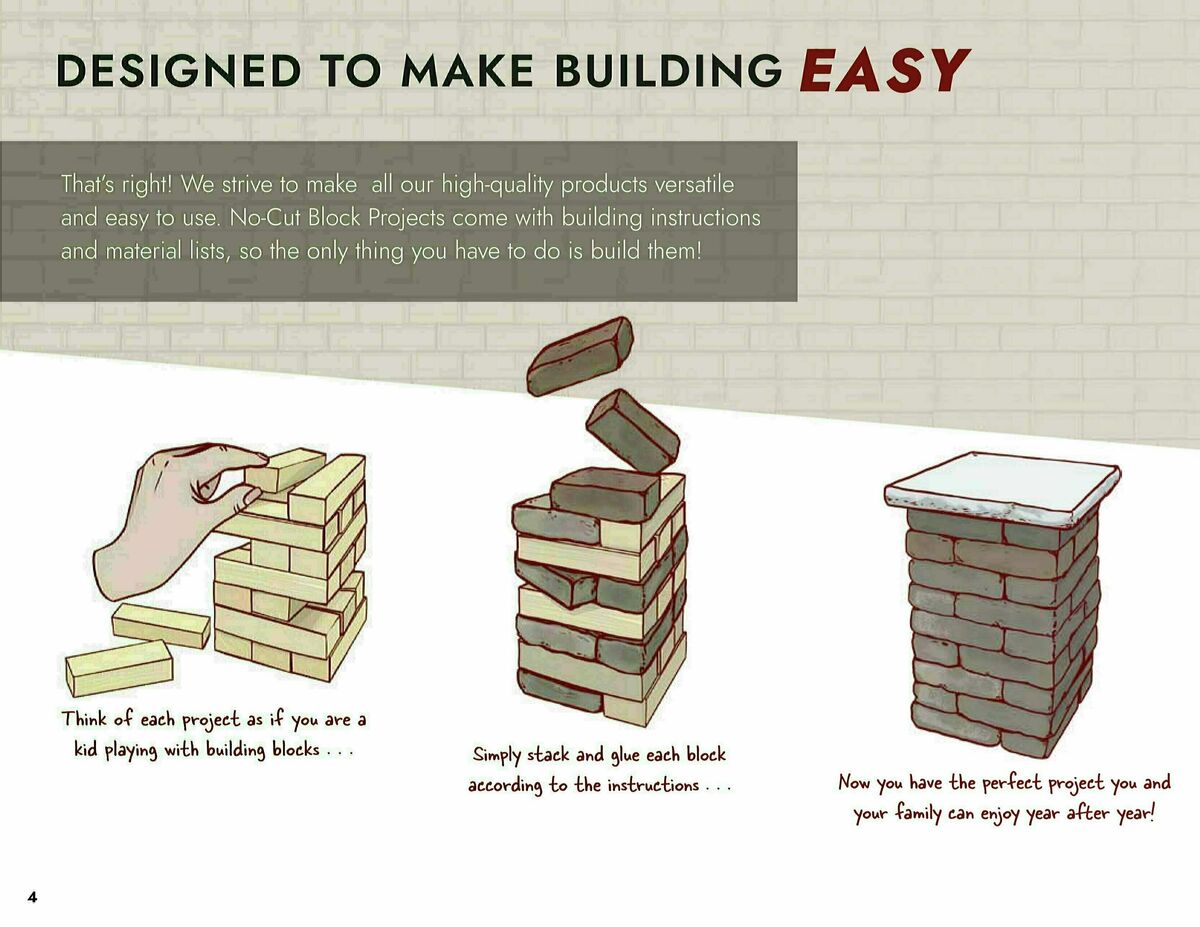 DESIGNED TO MAKE BUILDING EASY

That's right! We strive to make all our high-quality products versatile and easy to use. No-Cut Block Projects come with building instructions and material lists, so the only thing you have to do is build them!

Think of each project as if you are a kid playing with building blocks . . .

Simply stack and glue each block according to the instructions . . .

Now you have the perfect project you and your family can enjoy year after year!

4