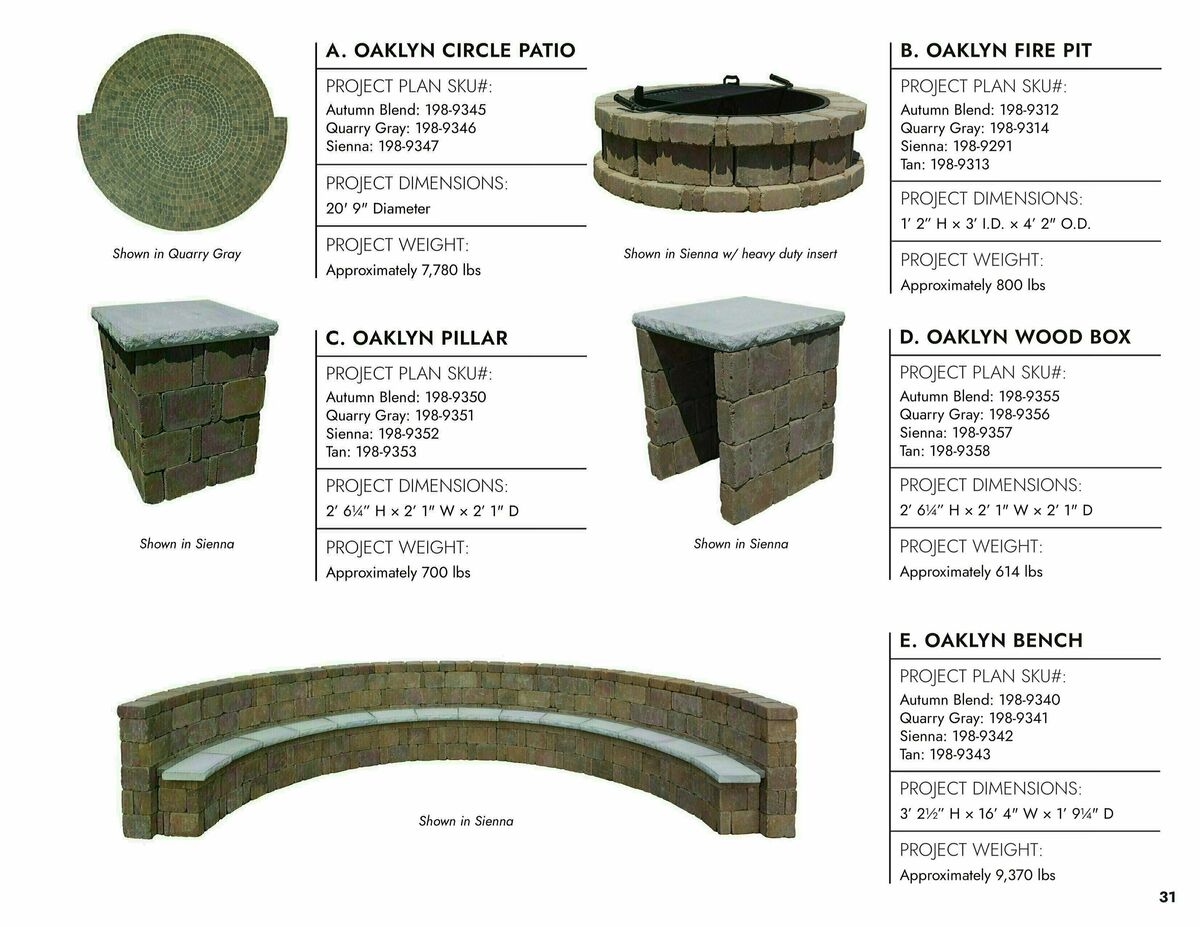 Shown in Quarry Gray

A. OAKLYN CIRCLE PATIO

PROJECT PLAN SKU#:
Autumn Blend: 198-9345
Quarry Gray: 198-9346
Sienna: 198-9347

PROJECT DIMENSIONS:
20′ 9″ Diameter

PROJECT WEIGHT:
Approximately 7,780 lbs

Shown in Sienna w/ heavy duty insert

B. OAKLYN FIRE PIT

PROJECT PLAN SKU#:
Autumn Blend: 198-9312
Quarry Gray: 198-9314
Sienna: 198-9291
Tan: 198-9313

PROJECT DIMENSIONS:
1′ 2″ H × 3′ I.D. × 4′ 2″ O.D.

PROJECT WEIGHT:
Approximately 800 lbs

Shown in Sienna

C. OAKLYN PILLAR

PROJECT PLAN SKU#:
Autumn Blend: 198-9350
Quarry Gray: 198-9351
Sienna: 198-9352
Tan: 198-9353

PROJECT DIMENSIONS:
2′ 6¼″ H × 2′ 1″ W × 2′ 1″ D

PROJECT WEIGHT:
Approximately 700 lbs

Shown in Sienna

D. OAKLYN WOOD BOX

PROJECT PLAN SKU#:
Autumn Blend: 198-9355
Quarry Gray: 198-9356
Sienna: 198-9357
Tan: 198-9358

PROJECT DIMENSIONS:
2′ 6¼″ H × 2′ 1″ W × 2′ 1″ D

PROJECT WEIGHT:
Approximately 614 lbs

Shown in Sienna

E. OAKLYN BENCH

PROJECT PLAN SKU#:
Autumn Blend: 198-9340
Quarry Gray: 198-9341
Sienna: 198-9342
Tan: 198-9343

PROJECT DIMENSIONS:
3′ 2½″ H × 16′ 4″ W × 1′ 9¼″ D

PROJECT WEIGHT:
Approximately 9,370 lbs

31