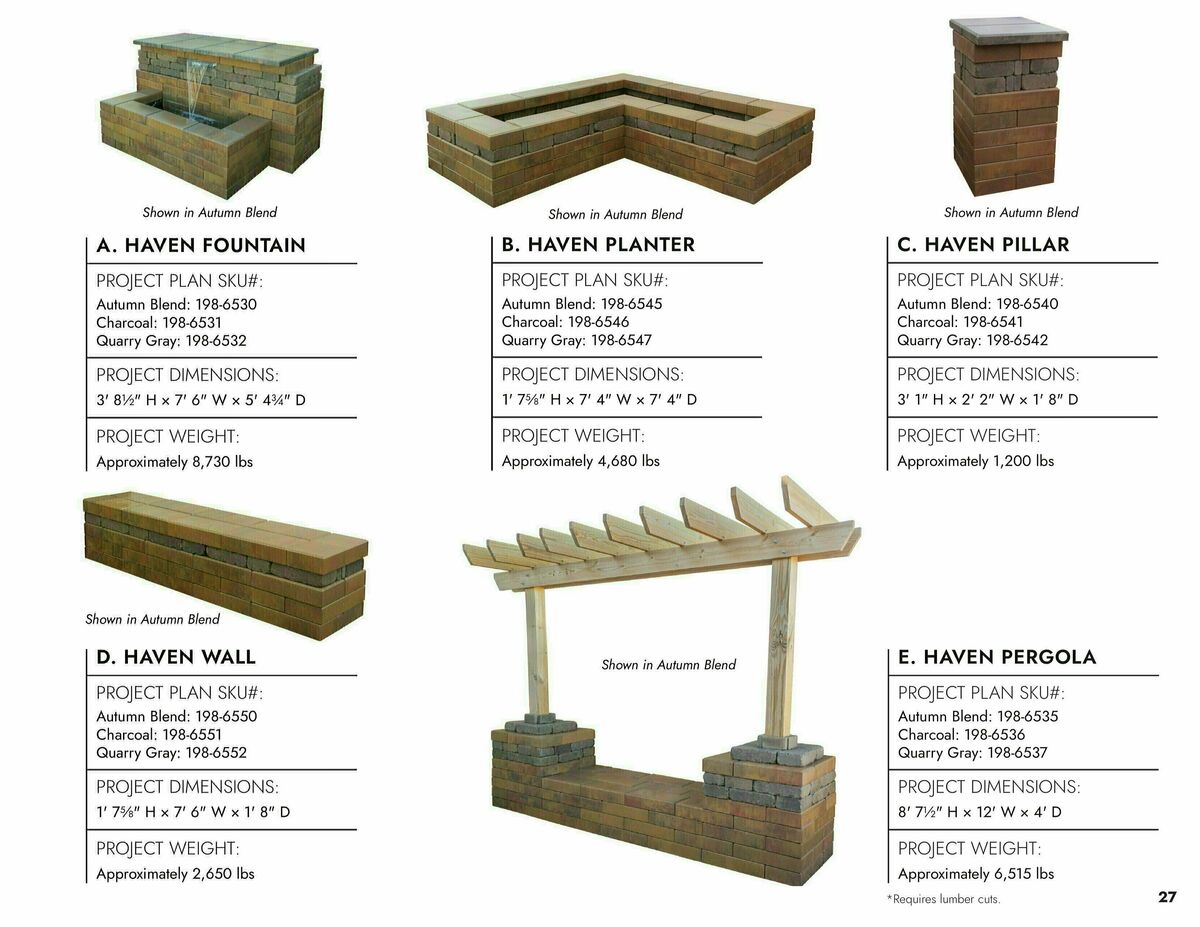 Shown in Autumn Blend

A. HAVEN FOUNTAIN

PROJECT PLAN SKU#:
Autumn Blend: 198-6530
Charcoal: 198-6531
Quarry Gray: 198-6532

PROJECT DIMENSIONS:
3′ 8½″ H × 7′ 6″ W × 5′ 4¾″ D

PROJECT WEIGHT:
Approximately 8,730 lbs

Shown in Autumn Blend

B. HAVEN PLANTER

PROJECT PLAN SKU#:
Autumn Blend: 198-6545
Charcoal: 198-6546
Quarry Gray: 198-6547

PROJECT DIMENSIONS:
1′ 7⅝″ H × 7′ 4″ W × 7′ 4″ D

PROJECT WEIGHT:
Approximately 4,680 lbs

Shown in Autumn Blend

C. HAVEN PILLAR

PROJECT PLAN SKU#:
Autumn Blend: 198-6540
Charcoal: 198-6541
Quarry Gray: 198-6542

PROJECT DIMENSIONS:
3′ 1″ H × 2′ 2″ W × 1′ 8″ D

PROJECT WEIGHT:
Approximately 1,200 lbs

Shown in Autumn Blend

D. HAVEN WALL

PROJECT PLAN SKU#:
Autumn Blend: 198-6550
Charcoal: 198-6551
Quarry Gray: 198-6552

PROJECT DIMENSIONS:
1′ 7⅝″ H × 7′ 6″ W × 1′ 8″ D

PROJECT WEIGHT:
Approximately 2,650 lbs

Shown in Autumn Blend

E. HAVEN PERGOLA

PROJECT PLAN SKU#:
Autumn Blend: 198-6535
Charcoal: 198-6536
Quarry Gray: 198-6537

PROJECT DIMENSIONS:
8′ 7½″ H × 12′ W × 4′ D

PROJECT WEIGHT:
Approximately 6,515 lbs

*Requires lumber cuts.

27