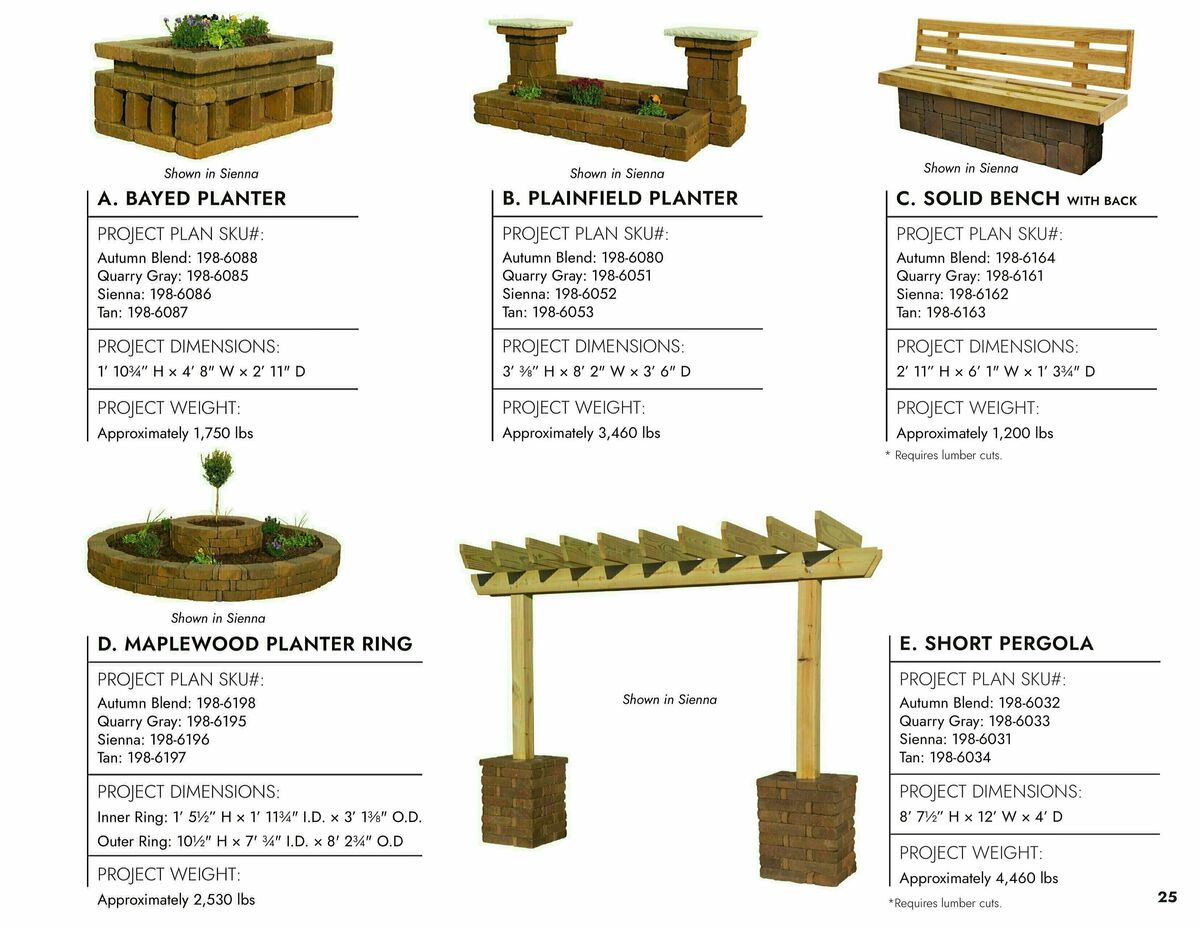 Shown in Sienna

A. BAYED PLANTER

PROJECT PLAN SKU#:
Autumn Blend: 198-6088
Quarry Gray: 198-6085
Sienna: 198-6086
Tan: 198-6087

PROJECT DIMENSIONS:
1′ 10¾″ H × 4′ 8″ W × 2′ 11″ D

PROJECT WEIGHT:
Approximately 1,750 lbs

Shown in Sienna

B. PLAINFIELD PLANTER

PROJECT PLAN SKU#:
Autumn Blend: 198-6080
Quarry Gray: 198-6051
Sienna: 198-6052
Tan: 198-6053

PROJECT DIMENSIONS:
3′ ⅜″ H × 8′ 2″ W × 3′ 6″ D

PROJECT WEIGHT:
Approximately 3,460 lbs

Shown in Sienna

C. SOLID BENCH WITH BACK

PROJECT PLAN SKU#:
Autumn Blend: 198-6164
Quarry Gray: 198-6161
Sienna: 198-6162
Tan: 198-6163

PROJECT DIMENSIONS:
2′ 11″ H × 6′ 1″ W × 1′ 3¾″ D

PROJECT WEIGHT:
Approximately 1,200 lbs

* Requires lumber cuts.

Shown in Sienna

D. MAPLEWOOD PLANTER RING

PROJECT PLAN SKU#:
Autumn Blend: 198-6198
Quarry Gray: 198-6195
Sienna: 198-6196
Tan: 198-6197

PROJECT DIMENSIONS:
Inner Ring: 1′ 5½″ H × 1′ 11¾″ I.D. × 3′ 1⅜″ O.D.
Outer Ring: 10½″ H × 7′ ¾″ I.D. × 8′ 2¾″ O.D

PROJECT WEIGHT:
Approximately 2,530 lbs

Shown in Sienna

E. SHORT PERGOLA

PROJECT PLAN SKU#:
Autumn Blend: 198-6032
Quarry Gray: 198-6033
Sienna: 198-6031
Tan: 198-6034

PROJECT DIMENSIONS:
8′ 7½″ H × 12′ W × 4′ D

PROJECT WEIGHT:
Approximately 4,460 lbs

*Requires lumber cuts.

25