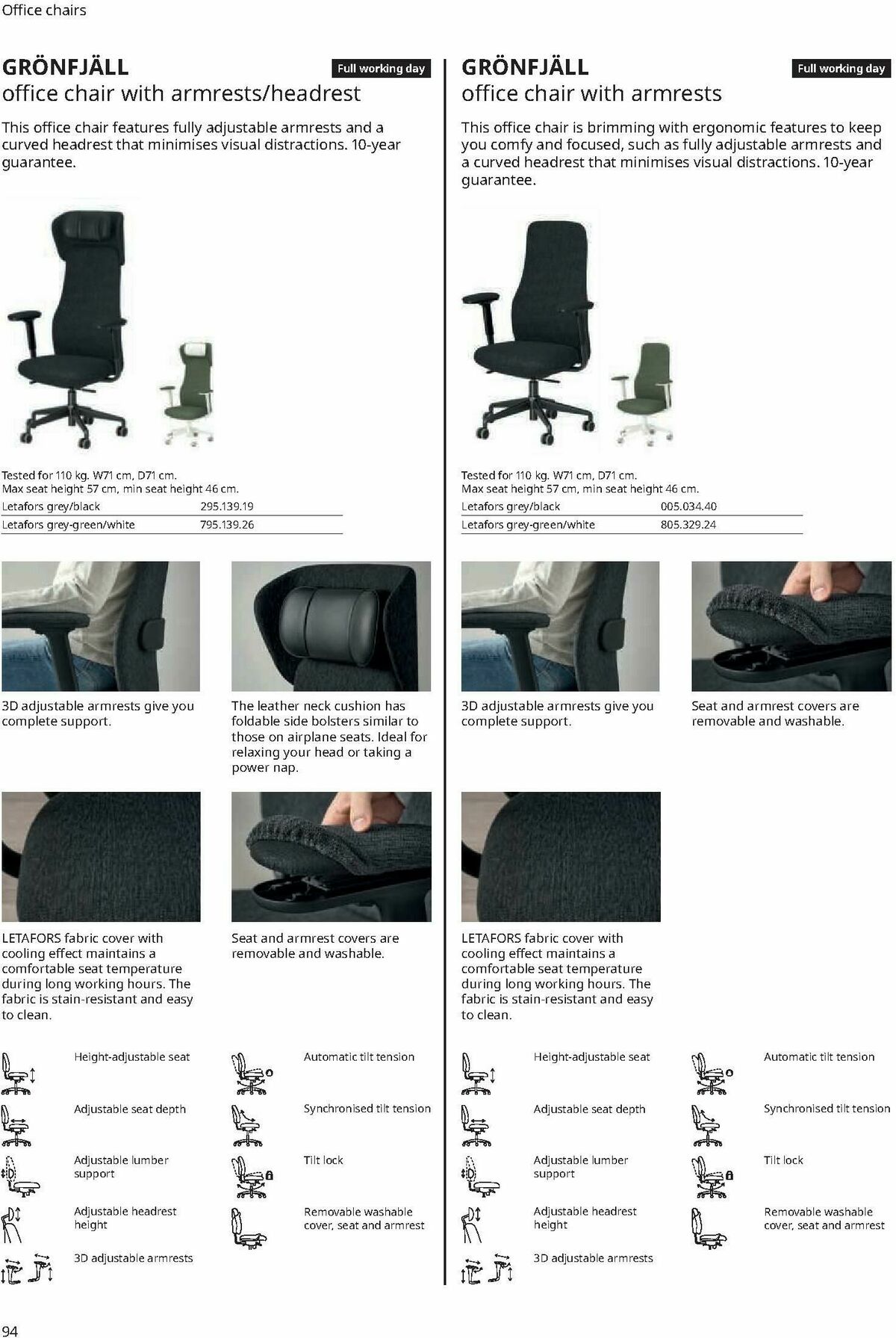 Office chairs

GRÖNFJÄLL
Full working day
office chair with armrests/headrest

This office chair features fully adjustable armrests and a curved headrest that minimises visual distractions. 10-year guarantee.

Tested for 110 kg. W71 cm, D71 cm.
Max seat height 57 cm, min seat height 46 cm.

| Letafors grey/black | 295.139.19 |
|---|---|
| Letafors grey-green/white | 795.139.26 |

3D adjustable armrests give you complete support.

The leather neck cushion has foldable side bolsters similar to those on airplane seats. Ideal for relaxing your head or taking a power nap.

LETAFORS fabric cover with cooling effect maintains a comfortable seat temperature during long working hours. The fabric is stain-resistant and easy to clean.

Seat and armrest covers are removable and washable.

Height-adjustable seat
Adjustable seat depth
Adjustable lumber support
Adjustable headrest height
3D adjustable armrests
Automatic tilt tension
Synchronised tilt tension
Tilt lock
Removable washable cover, seat and armrest

GRÖNFJÄLL
Full working day
office chair with armrests

This office chair is brimming with ergonomic features to keep you comfy and focused, such as fully adjustable armrests and a curved headrest that minimises visual distractions. 10-year guarantee.

Tested for 110 kg. W71 cm, D71 cm.
Max seat height 57 cm, min seat height 46 cm.

| Letafors grey/black | 005.034.40 |
|---|---|
| Letafors grey-green/white | 805.329.24 |

3D adjustable armrests give you complete support.

Seat and armrest covers are removable and washable.

LETAFORS fabric cover with cooling effect maintains a comfortable seat temperature during long working hours. The fabric is stain-resistant and easy to clean.

Height-adjustable seat
Adjustable seat depth
Adjustable lumber support
Adjustable headrest height
3D adjustable armrests
Automatic tilt tension
Synchronised tilt tension
Tilt lock
Removable washable cover, seat and armrest

94