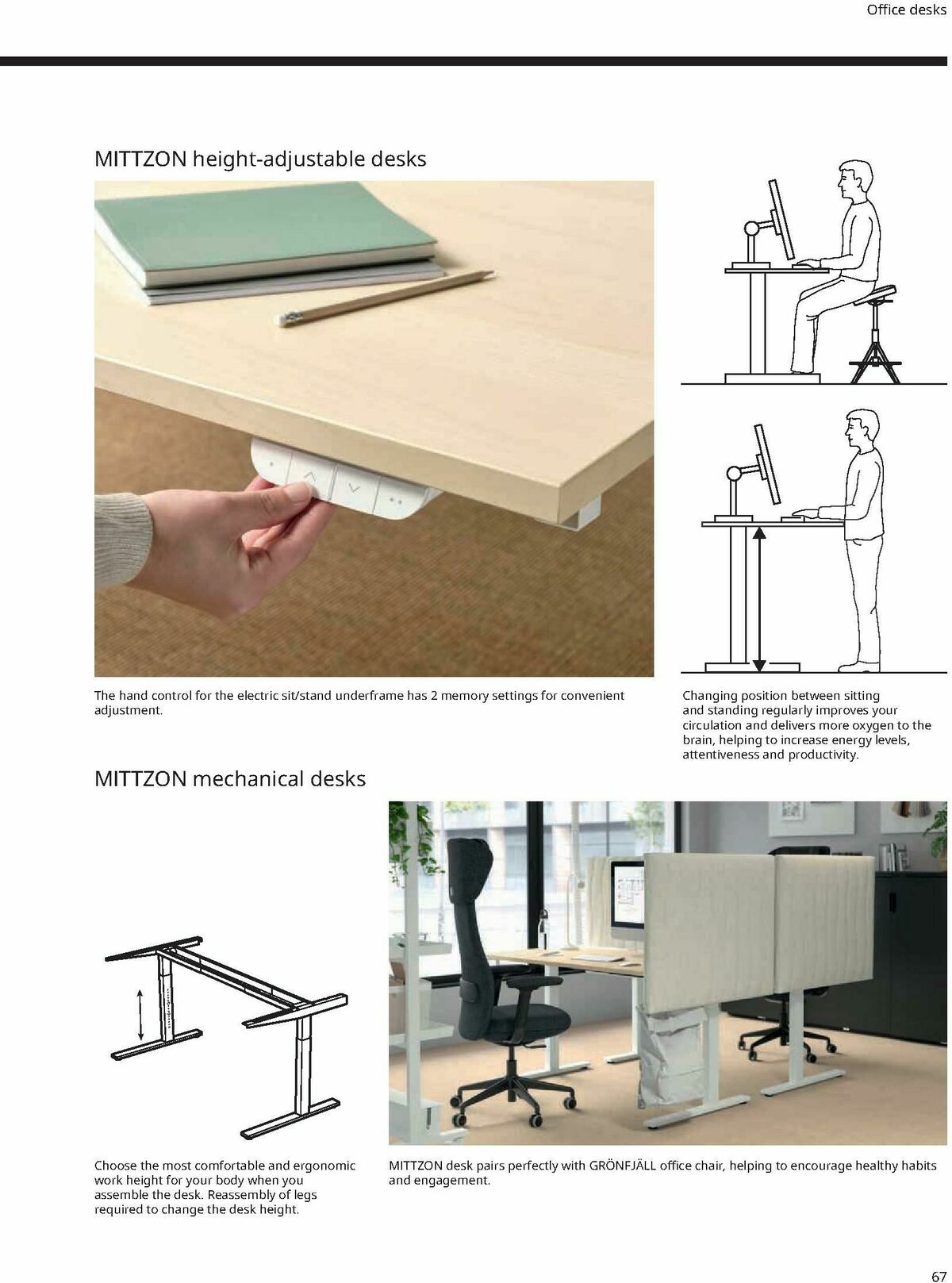 Office desks

MITTZON height-adjustable desks

The hand control for the electric sit/stand underframe has 2 memory settings for convenient adjustment.

Changing position between sitting and standing regularly improves your circulation and delivers more oxygen to the brain, helping to increase energy levels, attentiveness and productivity.

MITTZON mechanical desks

Choose the most comfortable and ergonomic work height for your body when you assemble the desk. Reassembly of legs required to change the desk height.

MITTZON desk pairs perfectly with GRÖNFJÄLL office chair, helping to encourage healthy habits and engagement.

67