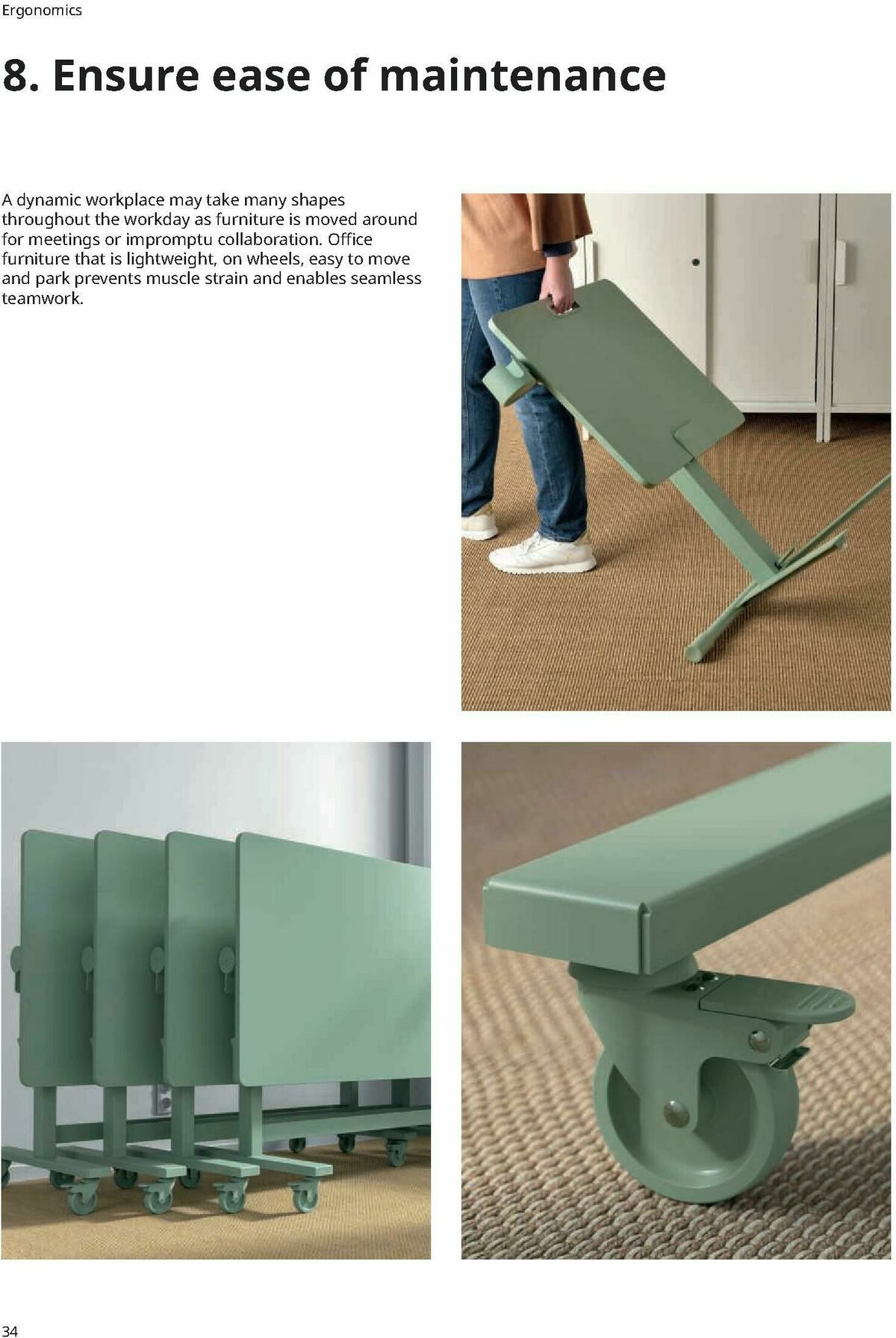 Ergonomics

8. Ensure ease of maintenance

A dynamic workplace may take many shapes throughout the workday as furniture is moved around for meetings or impromptu collaboration. Office furniture that is lightweight, on wheels, easy to move and park prevents muscle strain and enables seamless teamwork.

34