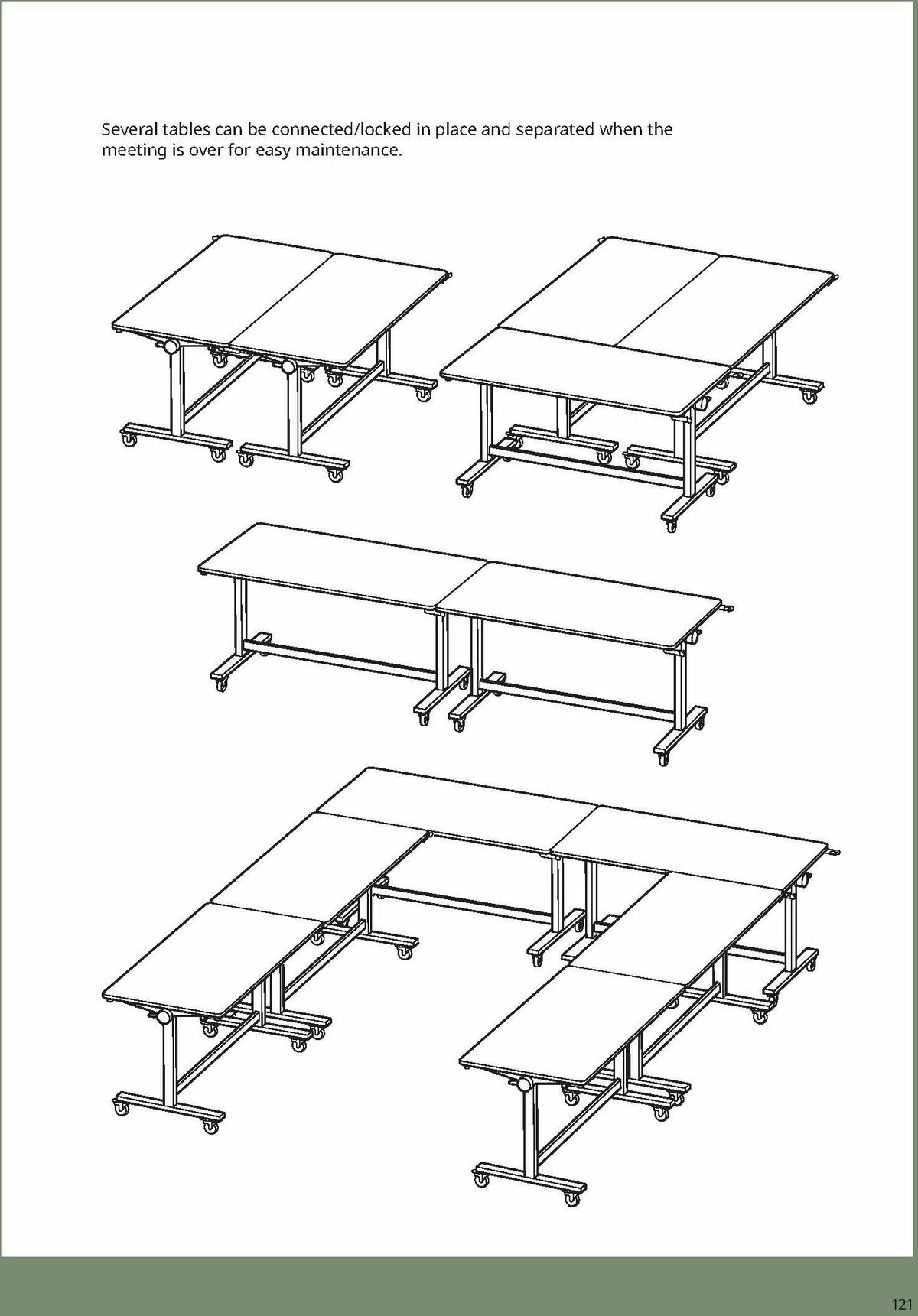 Several tables can be connected/locked in place and separated when the meeting is over for easy maintenance.

121