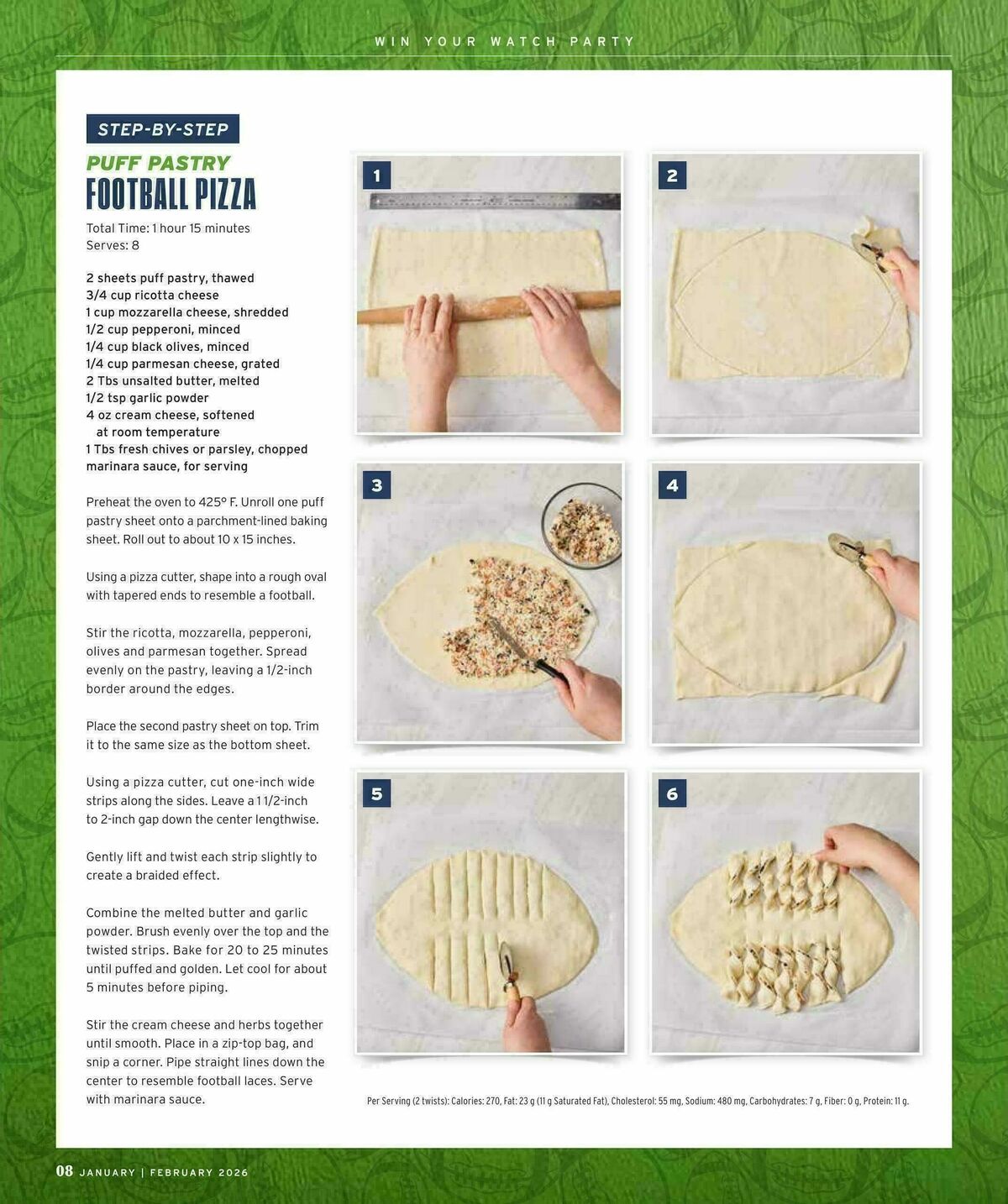 WIN YOUR WATCH PARTY

STEP-BY-STEP

PUFF PASTRY
FOOTBALL PIZZA

Total Time: 1 hour 15 minutes
Serves: 8

2 sheets puff pastry, thawed
3/4 cup ricotta cheese
1 cup mozzarella cheese, shredded
1/2 cup pepperoni, minced
1/4 cup black olives, minced
1/4 cup parmesan cheese, grated
2 Tbs unsalted butter, melted
1/2 tsp garlic powder
4 oz cream cheese, softened at room temperature
1 Tbs fresh chives or parsley, chopped
marinara sauce, for serving

Preheat the oven to 425° F. Unroll one puff pastry sheet onto a parchment-lined baking sheet. Roll out to about 10 x 15 inches.

Using a pizza cutter, shape into a rough oval with tapered ends to resemble a football.

Stir the ricotta, mozzarella, pepperoni, olives and parmesan together. Spread evenly on the pastry, leaving a 1/2-inch border around the edges.

Place the second pastry sheet on top. Trim it to the same size as the bottom sheet.

Using a pizza cutter, cut one-inch wide strips along the sides. Leave a 1 1/2-inch to 2-inch gap down the center lengthwise.

Gently lift and twist each strip slightly to create a braided effect.

Combine the melted butter and garlic powder. Brush evenly over the top and the twisted strips. Bake for 20 to 25 minutes until puffed and golden. Let cool for about 5 minutes before piping.

Stir the cream cheese and herbs together until smooth. Place in a zip-top bag, and snip a corner. Pipe straight lines down the center to resemble football laces. Serve with marinara sauce.

1

2

3

4

5

6

Per Serving (2 twists): Calories: 270, Fat: 23 g (11 g Saturated Fat), Cholesterol: 55 mg, Sodium: 480 mg, Carbohydrates: 7 g, Fiber: 0 g, Protein: 11 g.

08 JANUARY | FEBRUARY 2026